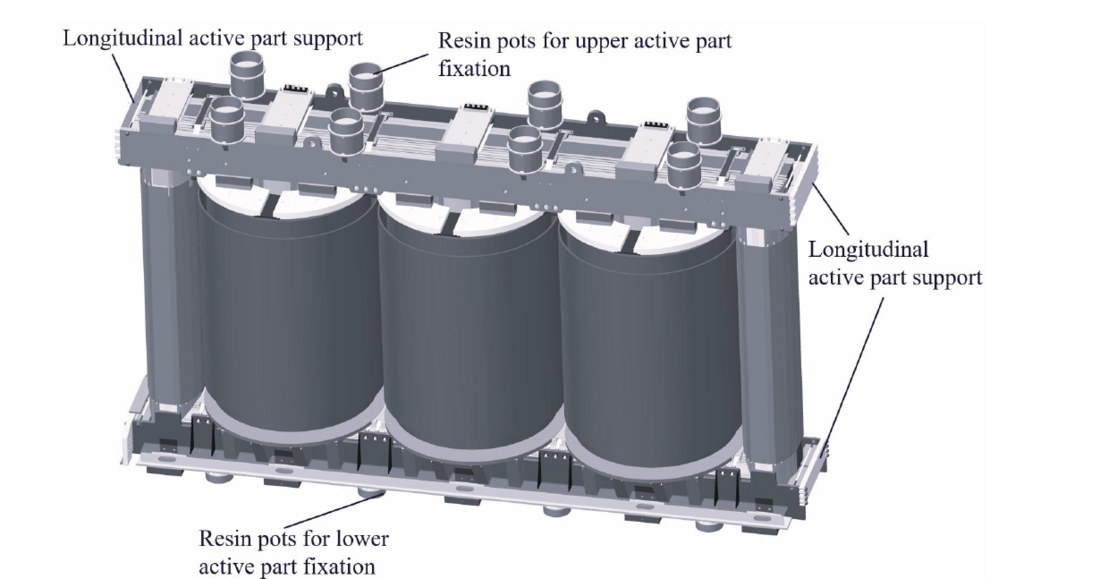 Longitudinal active part support

Resin pots for upper active part fixation

Longitudinal active part support

Resin pots for lower active part fixation