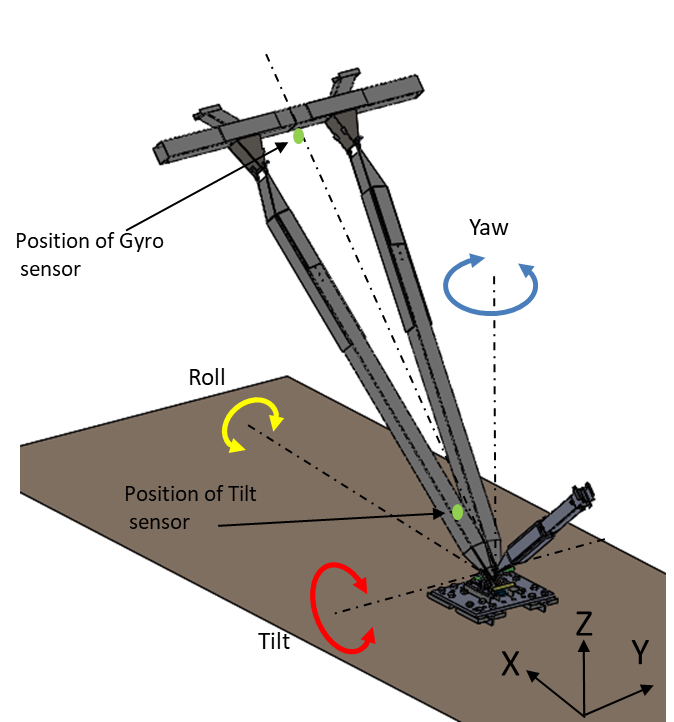 Position of Gyro sensor

Yaw

Roll

Position of Tilt sensor

Tilt

Z

X

Y