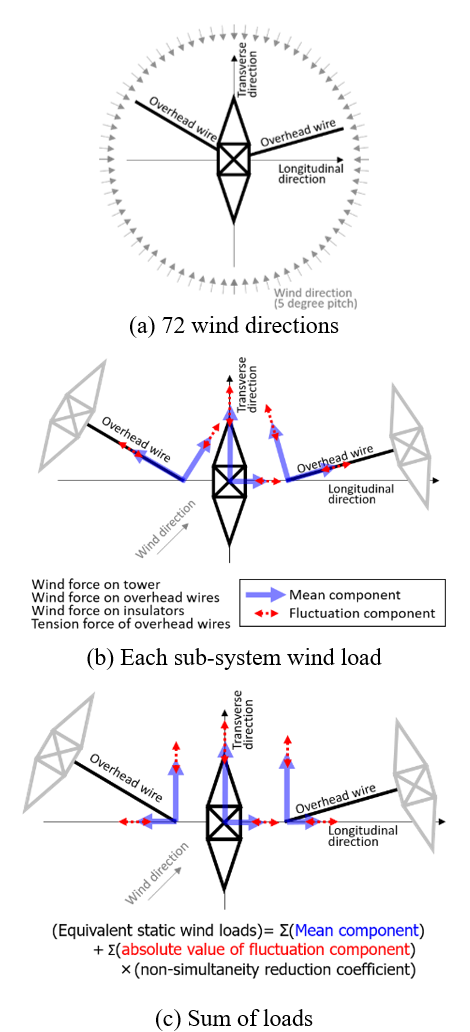 Transverse direction

Overhead wire

Overhead wire

Longitudinal direction

Wind direction (5 degree pitch)

(a) 72 wind directions

Transverse direction

Overhead wire

Overhead wire

Longitudinal direction

Wind direction

Wind force on tower
Wind force on overhead wires
Wind force on insulators
Tension force of overhead wires

Mean component
Fluctuation component

(b) Each sub-system wind load

Transverse direction

Overhead wire

Overhead wire

Longitudinal direction

Wind direction

(Equivalent static wind loads)= Σ(Mean component)
+ Σ(absolute value of fluctuation component)
×(non-simultaneity reduction coefficient)

(c) Sum of loads